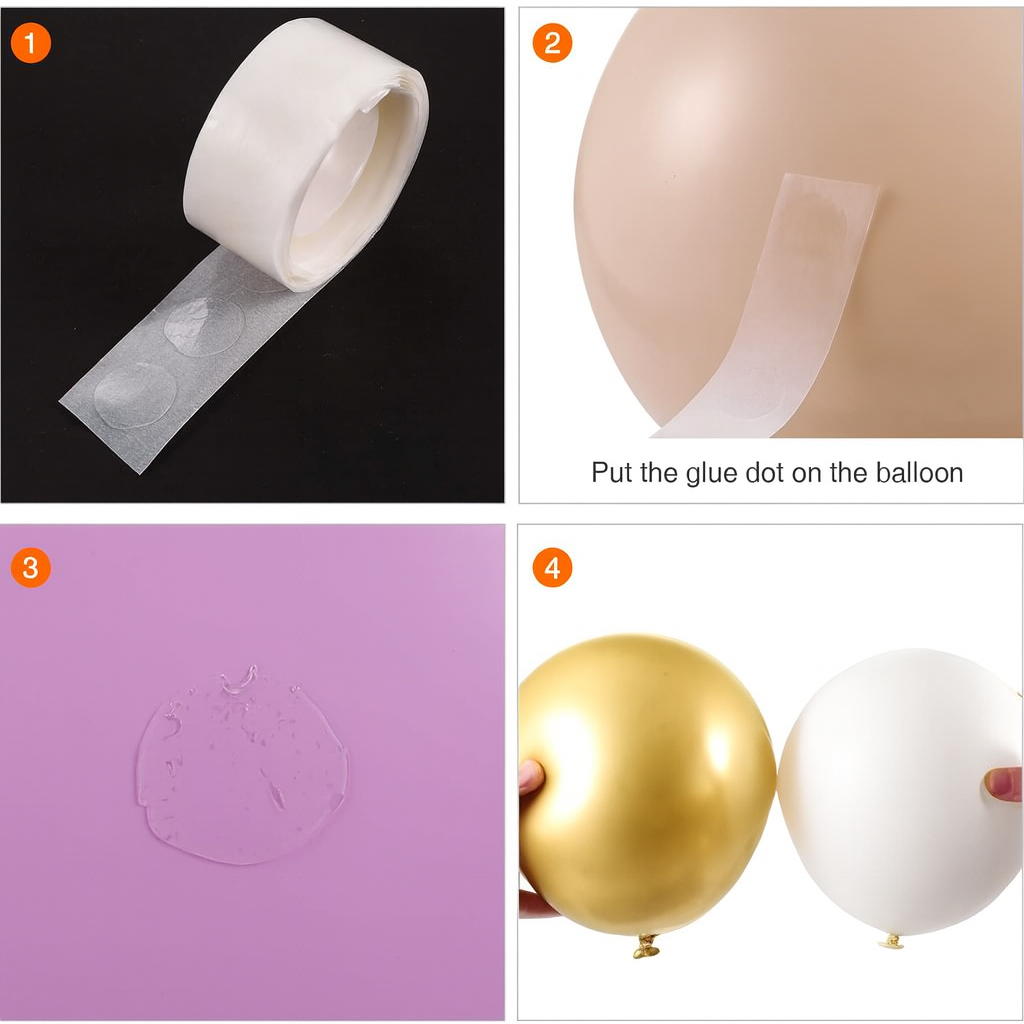 1

2

Put the glue dot on the balloon

3

4